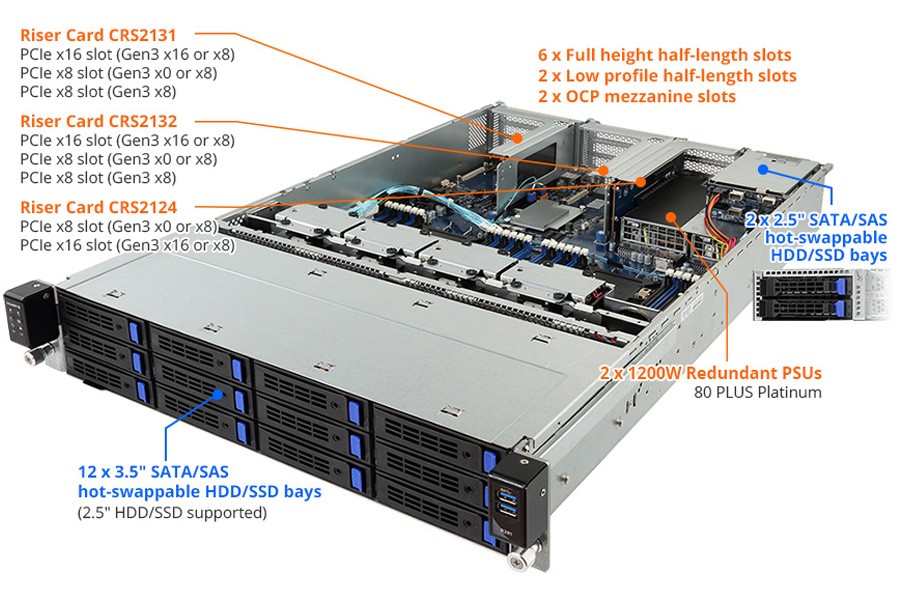 Riser Card CRS2131
PCIe x16 slot (Gen3 x16 or x8)
PCIe x8 slot (Gen3 x0 or x8)
PCIe x8 slot (Gen3 x8)

Riser Card CRS2132
PCIe x16 slot (Gen3 x16 or x8)
PCIe x8 slot (Gen3 x0 or x8)
PCIe x8 slot (Gen3 x8)

Riser Card CRS2124
PCIe x8 slot (Gen3 x0 or x8)
PCIe x16 slot (Gen3 x16 or x8)

6 x Full height half-length slots
2 x Low profile half-length slots
2 x OCP mezzanine slots

2 x 2.5" SATA/SAS
hot-swappable
HDD/SSD bays

2 x 1200W Redundant PSUs
80 PLUS Platinum

12 x 3.5" SATA/SAS
hot-swappable HDD/SSD bays
(2.5" HDD/SSD supported)