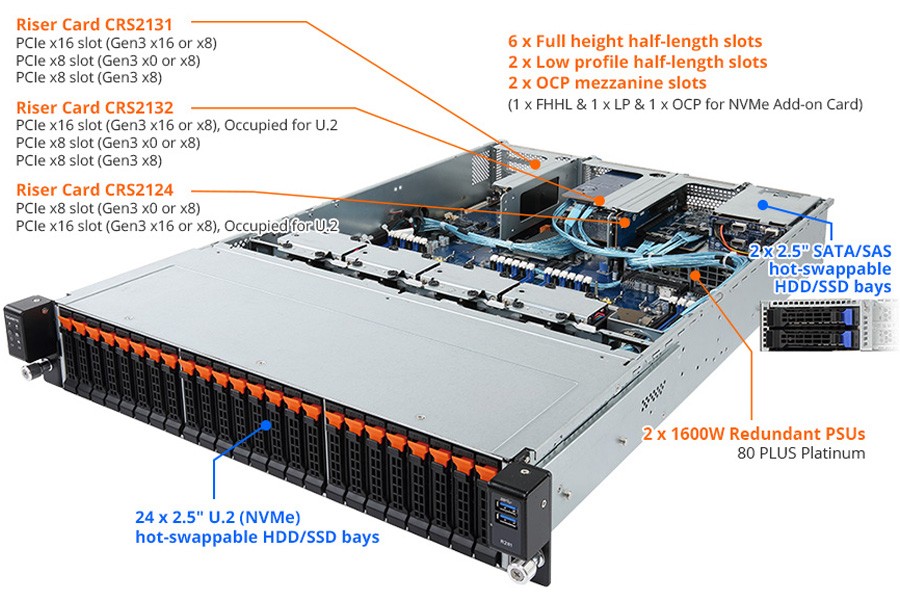 Riser Card CRS2131
PCIe x16 slot (Gen3 x16 or x8)
PCIe x8 slot (Gen3 x0 or x8)
PCIe x8 slot (Gen3 x8)

Riser Card CRS2132
PCIe x16 slot (Gen3 x16 or x8), Occupied for U.2
PCIe x8 slot (Gen3 x0 or x8)
PCIe x8 slot (Gen3 x8)

Riser Card CRS2124
PCIe x8 slot (Gen3 x0 or x8)
PCIe x16 slot (Gen3 x16 or x8), Occupied for U.2

6 x Full height half-length slots
2 x Low profile half-length slots
2 x OCP mezzanine slots
(1 x FHHL & 1 x LP & 1 x OCP for NVMe Add-on Card)

2 x 2.5" SATA/SAS hot-swappable HDD/SSD bays

2 x 1600W Redundant PSUs
80 PLUS Platinum

24 x 2.5" U.2 (NVMe) hot-swappable HDD/SSD bays