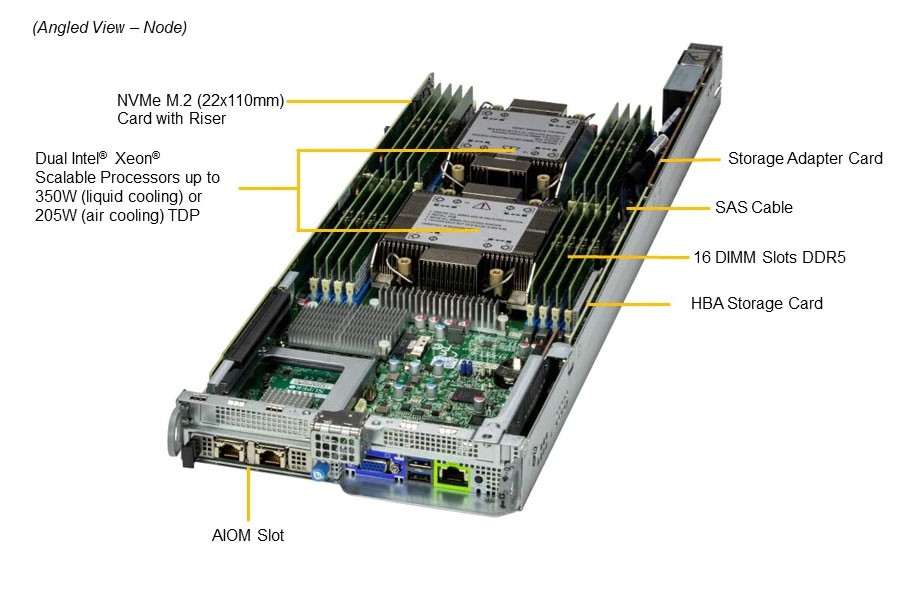 (Angled View – Node)

NVMe M.2 (22x110mm) Card with Riser

Dual Intel® Xeon® Scalable Processors up to 350W (liquid cooling) or 205W (air cooling) TDP

Storage Adapter Card

SAS Cable

16 DIMM Slots DDR5

HBA Storage Card

AIOM Slot